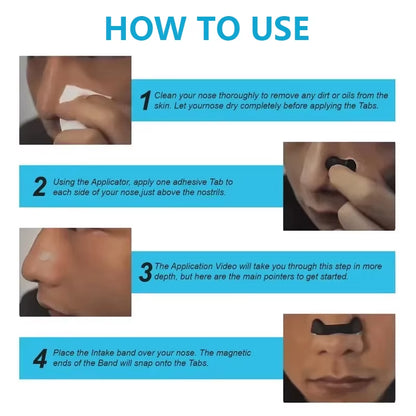 HOW TO USE

1 Clean your nose thoroughly to remove any dirt or oils from the skin. Let yournose dry completely before applying the Tabs.

2 Using the Applicator, apply one adhesive Tab to each side of your nose,just above the nostrils.

3 The Application Video will take you through this step in more depth, but here are the main pointers to get started.

4 Place the Intake band over your nose. The magnetic ends of the Band will snap onto the Tabs.